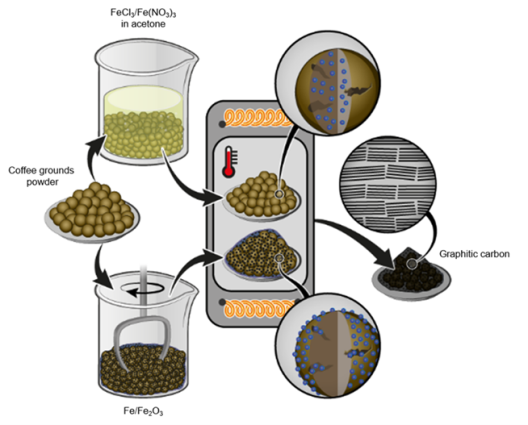 $FeCl_3/Fe(NO_3)_3$ in acetone

Coffee grounds powder

Graphitic carbon

$Fe/Fe_2O_3$