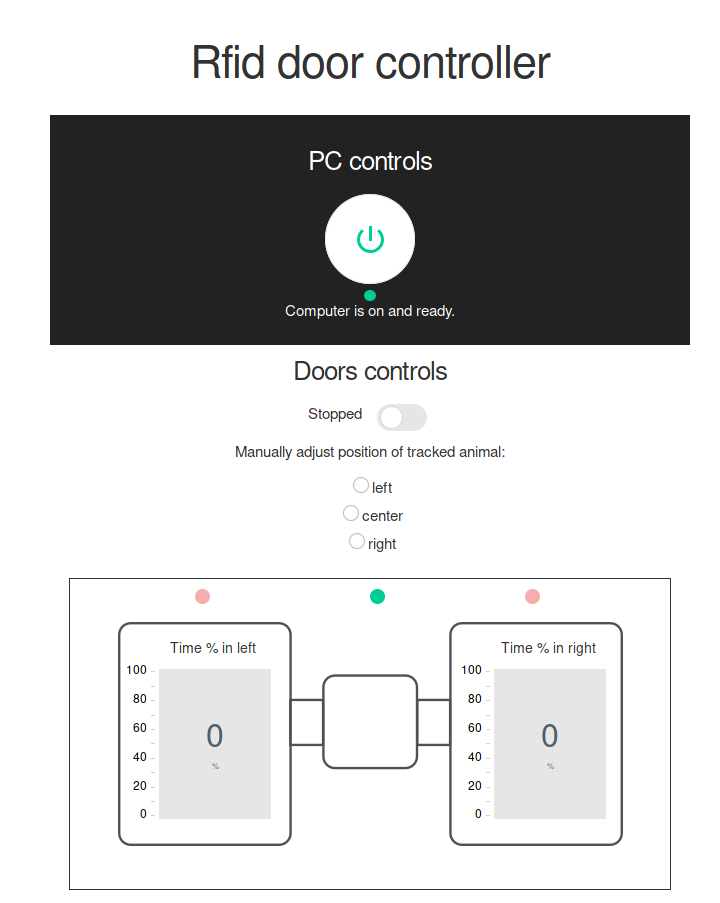 Rfid door controller

PC controls

Computer is on and ready.

Doors controls

Stopped

Manually adjust position of tracked animal:

left
center
right

Time % in left
100
80
60
40
20
0
0
%

Time % in right
100
80
60
40
20
0
0
%