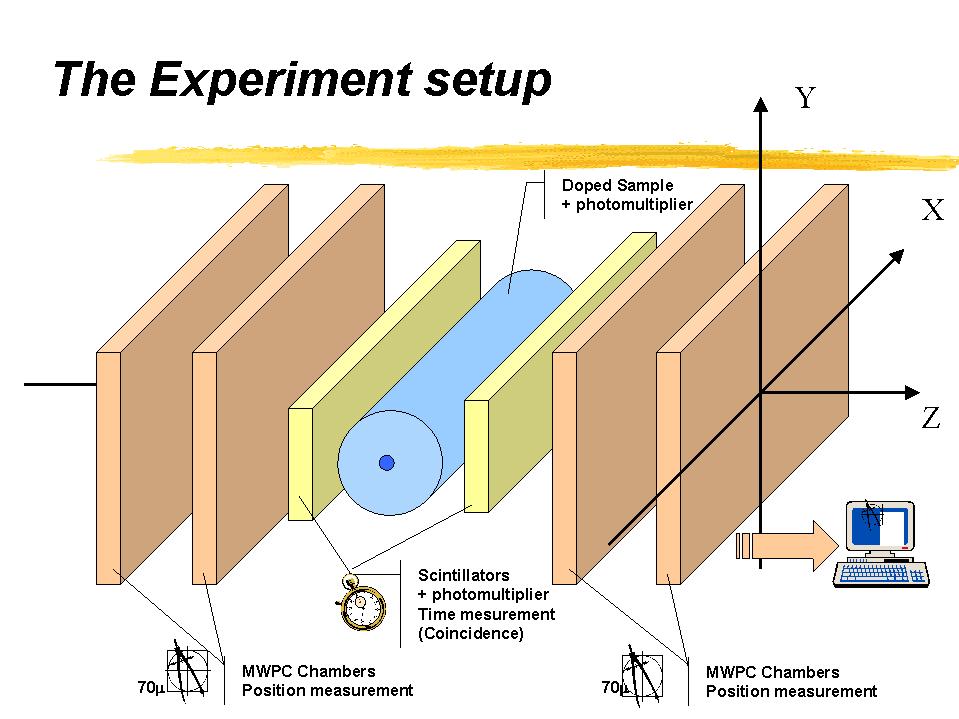 The Experiment setup

Y

X

Z

Doped Sample
+ photomultiplier

Scintillators
+ photomultiplier
Time mesurement
(Coincidence)

70μ

MWPC Chambers
Position measurement

70μ

MWPC Chambers
Position measurement