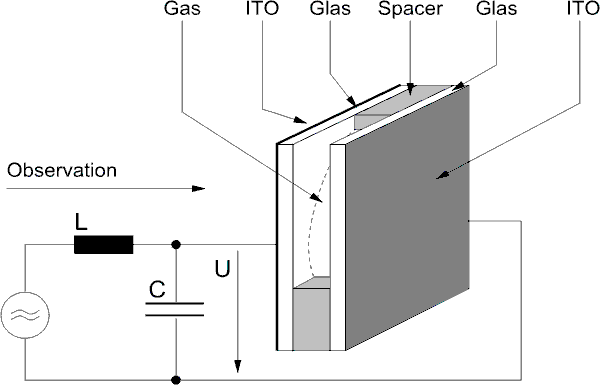 Gas ITO Glas Spacer Glas ITO

Observation

L

C

U